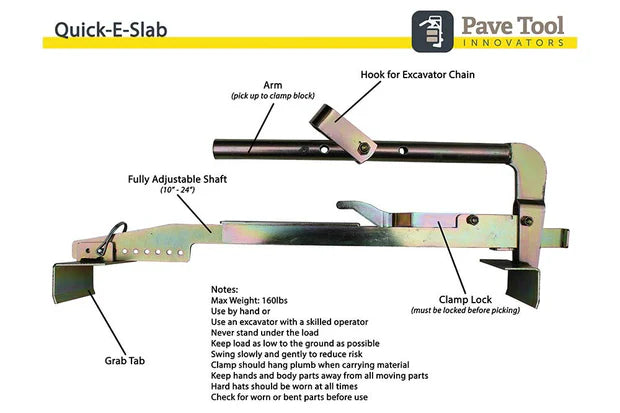 Quick-E-Slab

Pave Tool
INNOVATORS

Arm
(pick up to clamp block)

Hook for Excavator Chain

Fully Adjustable Shaft
(10" - 24")

Clamp Lock
(must be locked before picking)

Grab Tab

Notes:
Max Weight: 160lbs
Use by hand or
Use an excavator with a skilled operator
Never stand under the load
Keep load as low to the ground as possible
Swing slowly and gently to reduce risk
Clamp should hang plumb when carrying material
Keep hands and body parts away from all moving parts
Hard hats should be worn at all times
Check for worn or bent parts before use